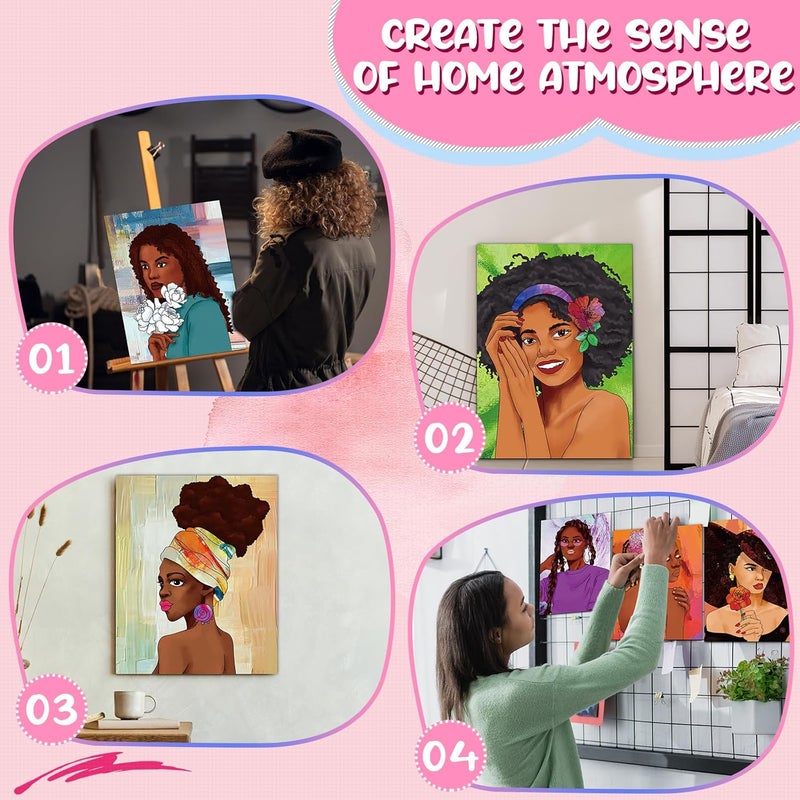 CREATE THE SENSE OF HOME ATMOSPHERE

01

02

03

04